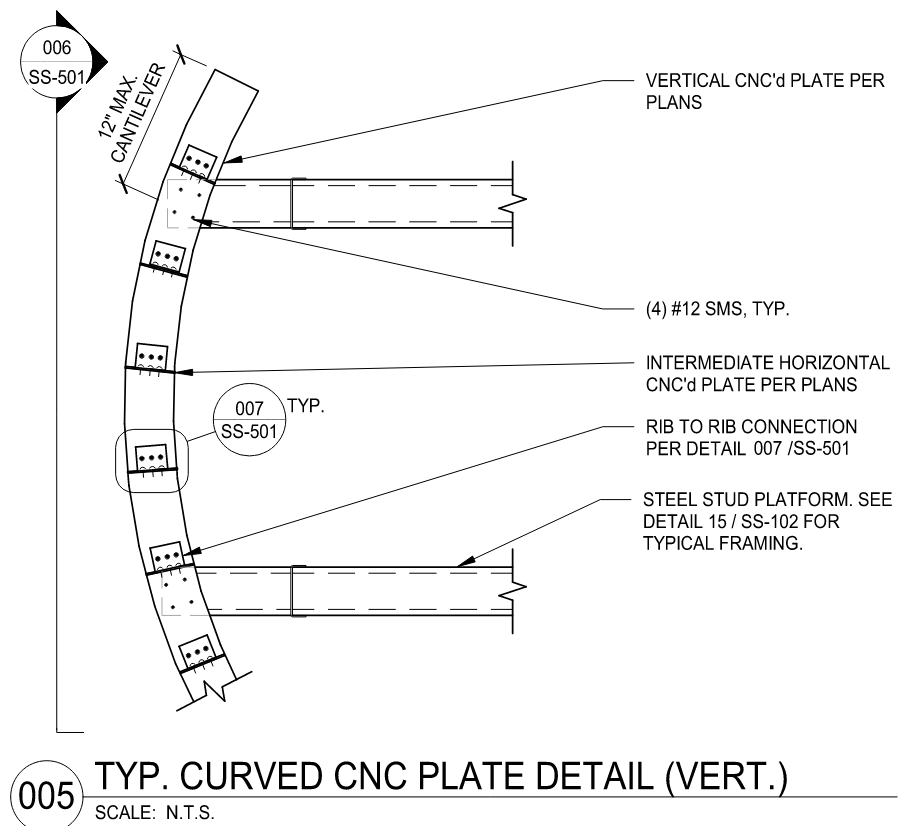 006
SS-501

12" MAX. CANTILEVER

VERTICAL CNC'd PLATE PER PLANS

(4) #12 SMS, TYP.

INTERMEDIATE HORIZONTAL CNC'd PLATE PER PLANS

007
SS-501
TYP.

RIB TO RIB CONNECTION PER DETAIL 007 /SS-501

STEEL STUD PLATFORM. SEE DETAIL 15 / SS-102 FOR TYPICAL FRAMING.

005 TYP. CURVED CNC PLATE DETAIL (VERT.)
SCALE: N.T.S.